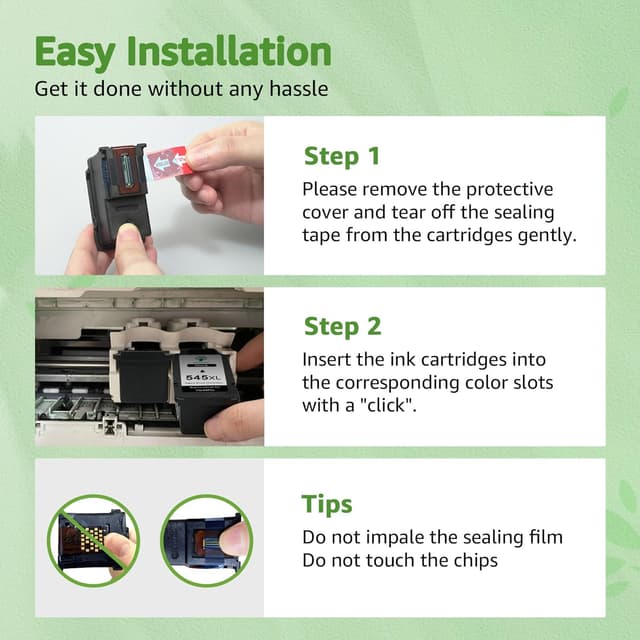 Easy Installation
Get it done without any hassle

Step 1
Please remove the protective cover and tear off the sealing tape from the cartridges gently.

545XL

Step 2
Insert the ink cartridges into the corresponding color slots with a "click".

Tips
Do not impale the sealing film
Do not touch the chips