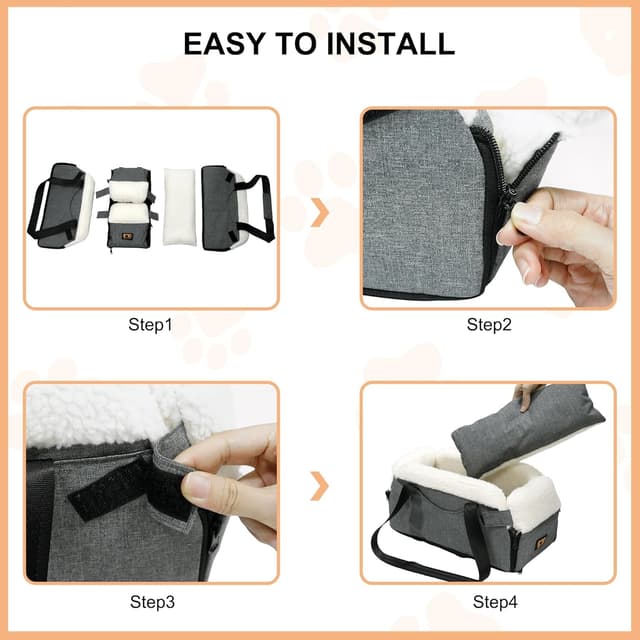 EASY TO INSTALL

Step1

Step2

Step3

Step4