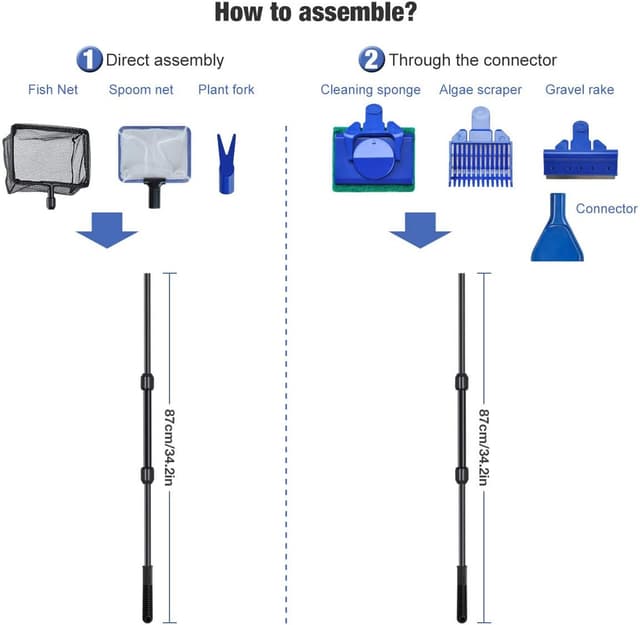 How to assemble?

1 Direct assembly

Fish Net Spoom net Plant fork

87cm/34.2in

2 Through the connector

Cleaning sponge Algae scraper Gravel rake

Connector

87cm/34.2in