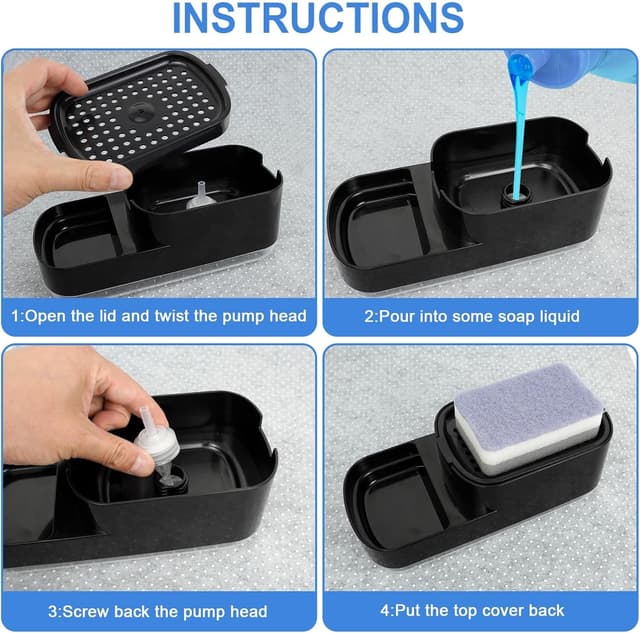 INSTRUCTIONS

1:Open the lid and twist the pump head

2:Pour into some soap liquid

3:Screw back the pump head

4:Put the top cover back