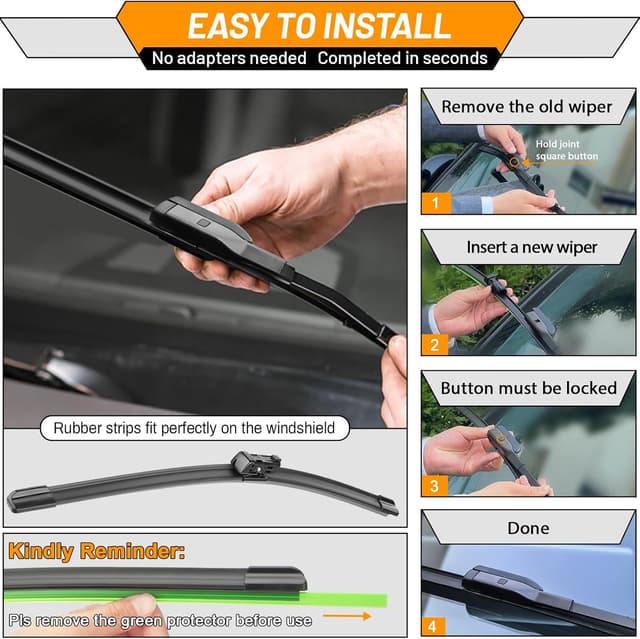 EASY TO INSTALL
No adapters needed Completed in seconds

Rubber strips fit perfectly on the windshield

Kindly Reminder:
Pls remove the green protector before use

Remove the old wiper
Hold joint square button
1

Insert a new wiper
2

Button must be locked
3

Done
4