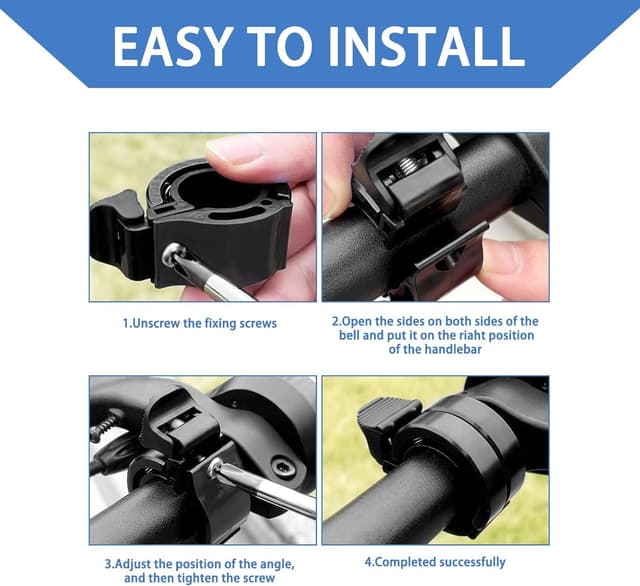 EASY TO INSTALL

1.Unscrew the fixing screws

2.Open the sides on both sides of the bell and put it on the riaht position of the handlebar

3.Adjust the position of the angle, and then tighten the screw

4.Completed successfully