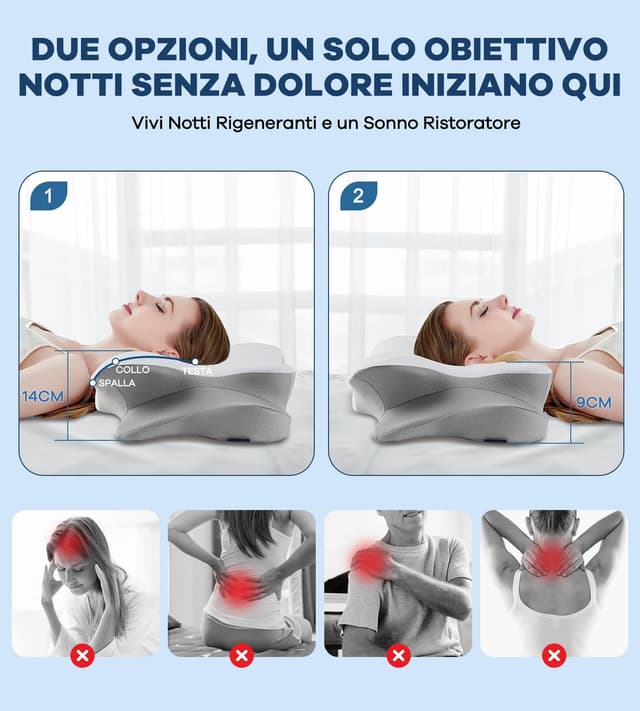 DUE OPZIONI, UN SOLO OBIETTIVO
NOTTI SENZA DOLORE INIZIANO QUI

Vivi Notti Rigeneranti e un Sonno Ristoratore

1

COLLO
TESTA
SPALLA
14CM

2

9CM