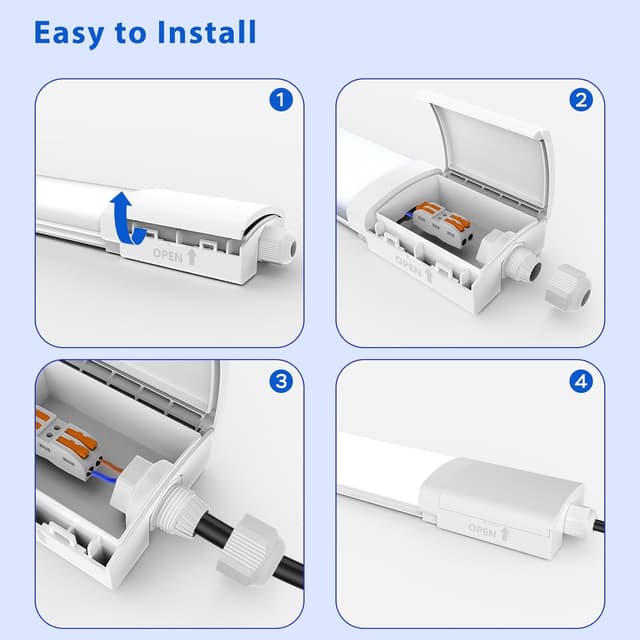 Easy to Install

1

OPEN

2

OPEN

3

4

OPEN