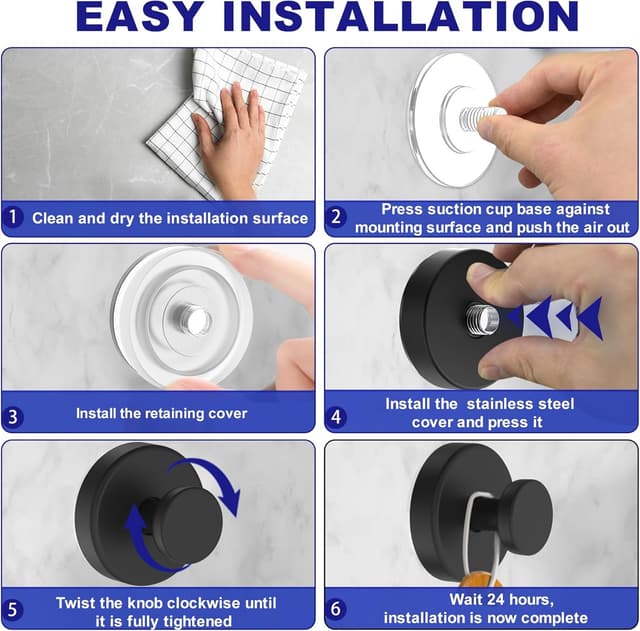 EASY INSTALLATION

1 Clean and dry the installation surface

2 Press suction cup base against mounting surface and push the air out

3 Install the retaining cover

4 Install the stainless steel cover and press it

5 Twist the knob clockwise until it is fully tightened

6 Wait 24 hours, installation is now complete