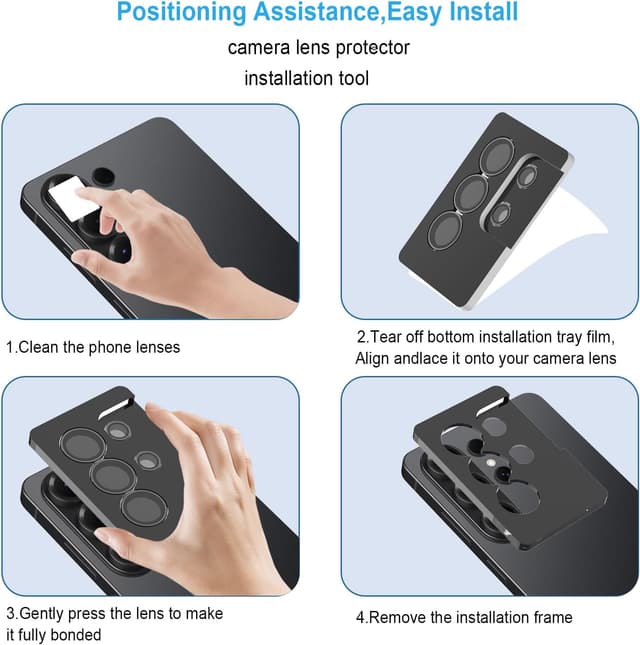 Positioning Assistance,Easy Install

camera lens protector
installation tool

1.Clean the phone lenses

2.Tear off bottom installation tray film, Align andlace it onto your camera lens

3.Gently press the lens to make it fully bonded

4.Remove the installation frame