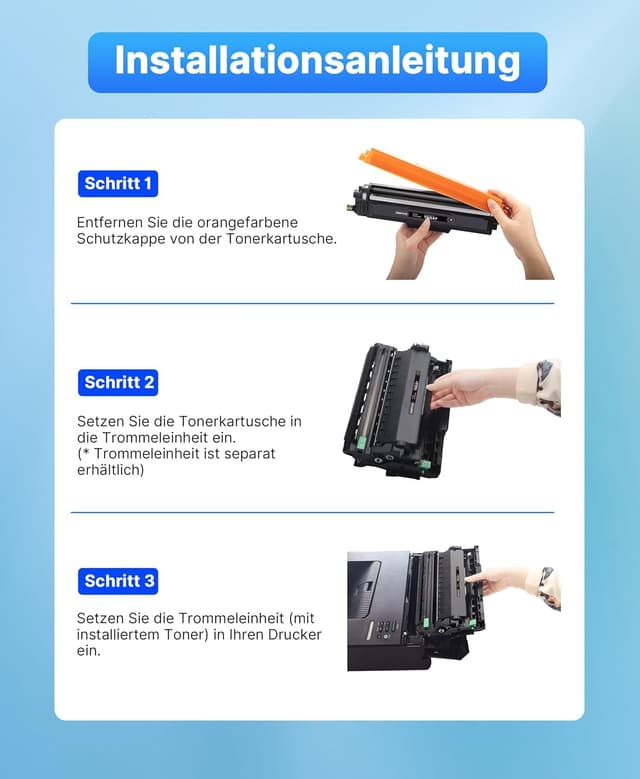 Installationsanleitung

Schritt 1

Entfernen Sie die orangefarbene Schutzkappe von der Tonerkartusche.

Schritt 2

Setzen Sie die Tonerkartusche in die Trommeleinheit ein.
(* Trommeleinheit ist separat erhältlich)

Schritt 3

Setzen Sie die Trommeleinheit (mit installiertem Toner) in Ihren Drucker ein.