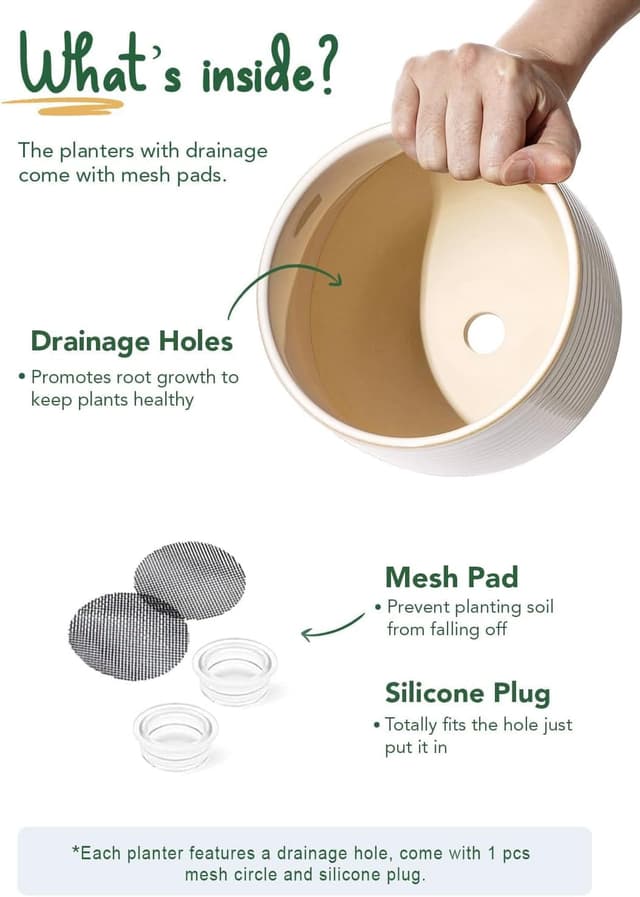 What's inside?

The planters with drainage come with mesh pads.

Drainage Holes

• Promotes root growth to keep plants healthy

Mesh Pad

• Prevent planting soil from falling off

Silicone Plug

• Totally fits the hole just put it in

*Each planter features a drainage hole, come with 1 pcs mesh circle and silicone plug.