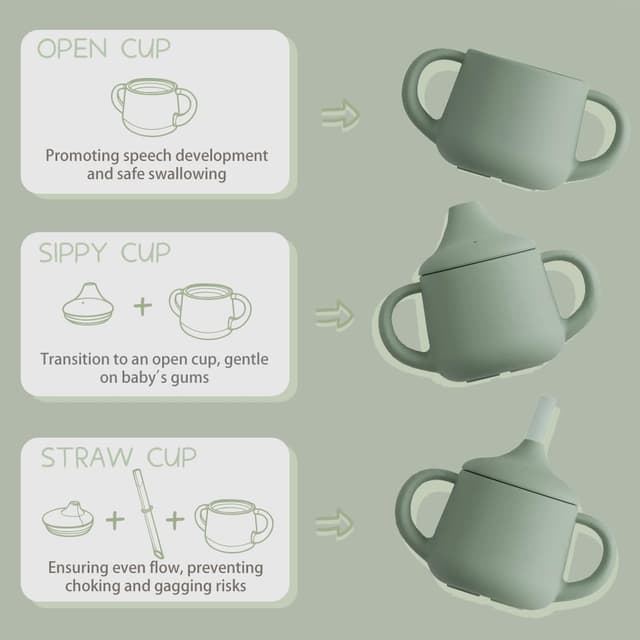 OPEN CUP

Promoting speech development and safe swallowing

SIPPY CUP

+

Transition to an open cup, gentle on baby's gums

STRAW CUP

+ +

Ensuring even flow, preventing choking and gagging risks