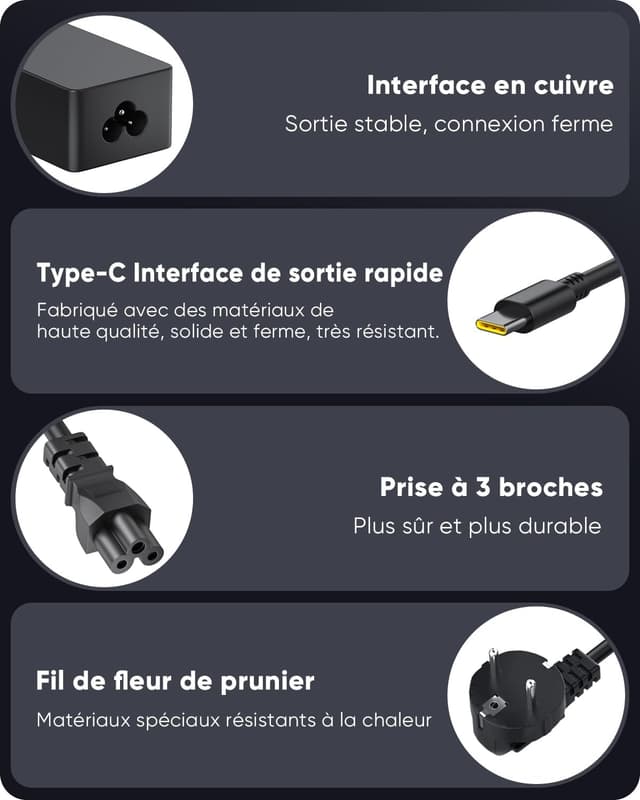 Interface en cuivre
Sortie stable, connexion ferme

Type-C Interface de sortie rapide
Fabriqué avec des matériaux de haute qualité, solide et ferme, très résistant.

Prise à 3 broches
Plus sûr et plus durable

Fil de fleur de prunier
Matériaux spéciaux résistants à la chaleur