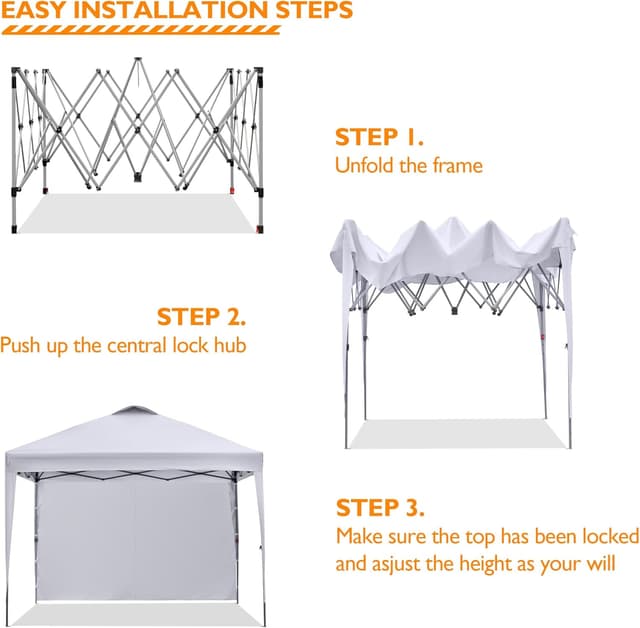 EASY INSTALLATION STEPS

STEP 1.
Unfold the frame

STEP 2.
Push up the central lock hub

STEP 3.
Make sure the top has been locked and asjust the height as your will