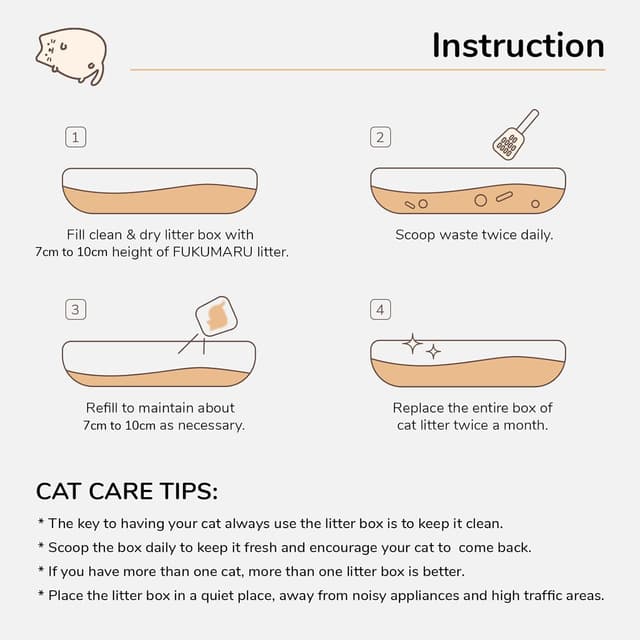 Instruction

1

Fill clean & dry litter box with 7cm to 10cm height of FUKUMARU litter.

2

Scoop waste twice daily.

3

Refill to maintain about 7cm to 10cm as necessary.

4

Replace the entire box of cat litter twice a month.

CAT CARE TIPS:

* The key to having your cat always use the litter box is to keep it clean.

* Scoop the box daily to keep it fresh and encourage your cat to come back.

* If you have more than one cat, more than one litter box is better.

* Place the litter box in a quiet place, away from noisy appliances and high traffic areas.