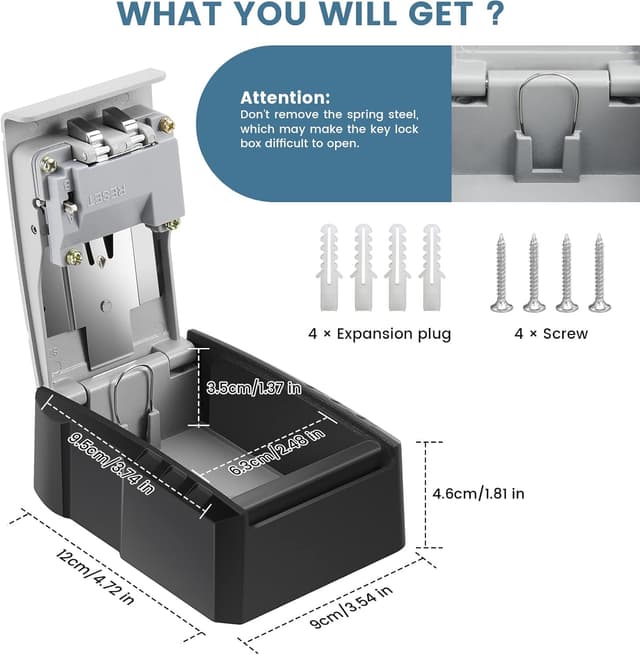 WHAT YOU WILL GET ?

Attention:
Don't remove the spring steel, which may make the key lock box difficult to open.

RESET

4 × Expansion plug

4 × Screw

3.5cm/1.37 in

9.5cm/3.74 in

6.3cm/2.48 in

4.6cm/1.81 in

12cm/4.72 in

9cm/3.54 in