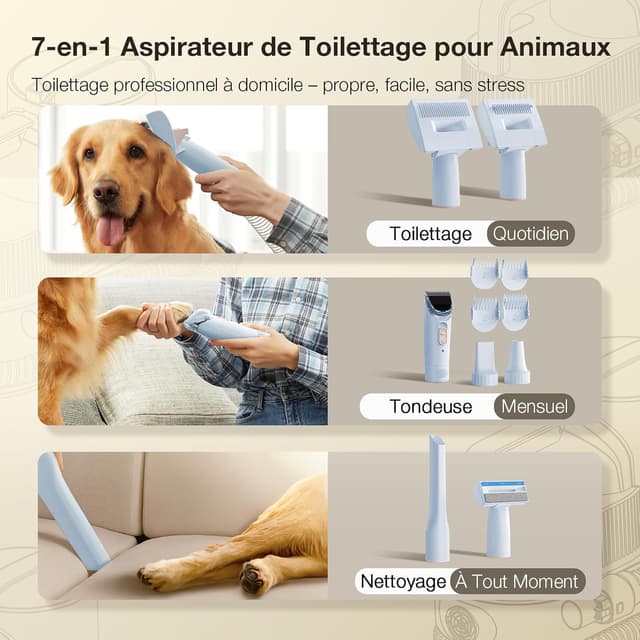 7-en-1 Aspirateur de Toilettage pour Animaux

Toilettage professionnel à domicile – propre, facile, sans stress

Toilettage Quotidien

Tondeuse Mensuel

Nettoyage À Tout Moment