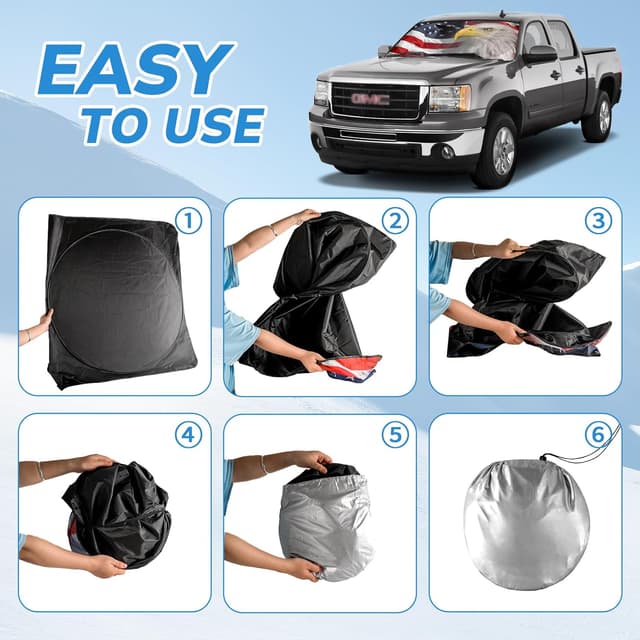 EASY TO USE

GMC

1

2

3

4

5

6