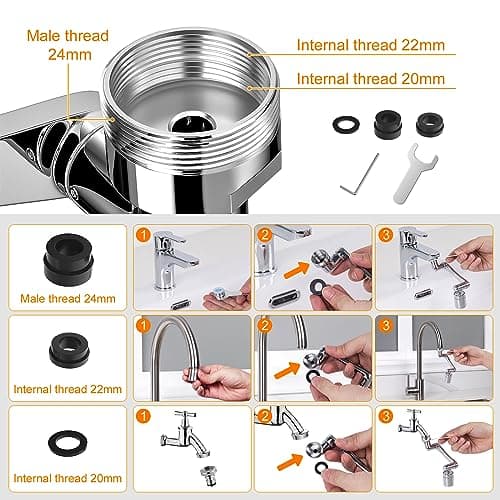 Male thread 24mm

Internal thread 22mm

Internal thread 20mm

Male thread 24mm

1

2

3

Internal thread 22mm

1

2

3

Internal thread 20mm

1

2

3