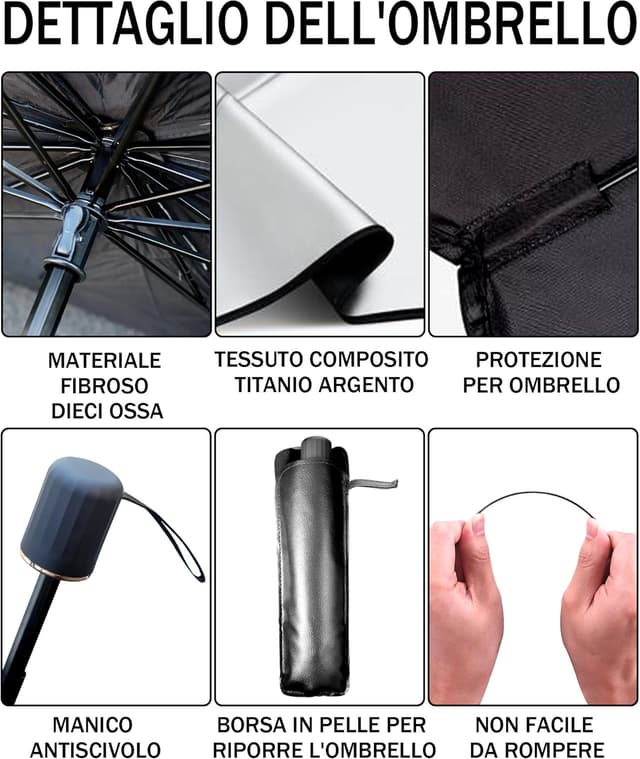 DETTAGLIO DELL'OMBRELLO

MATERIALE FIBROSO DIECI OSSA

TESSUTO COMPOSITO TITANIO ARGENTO

PROTEZIONE PER OMBRELLO

MANICO ANTISCIVOLO

BORSA IN PELLE PER RIPORRE L'OMBRELLO

NON FACILE DA ROMPERE