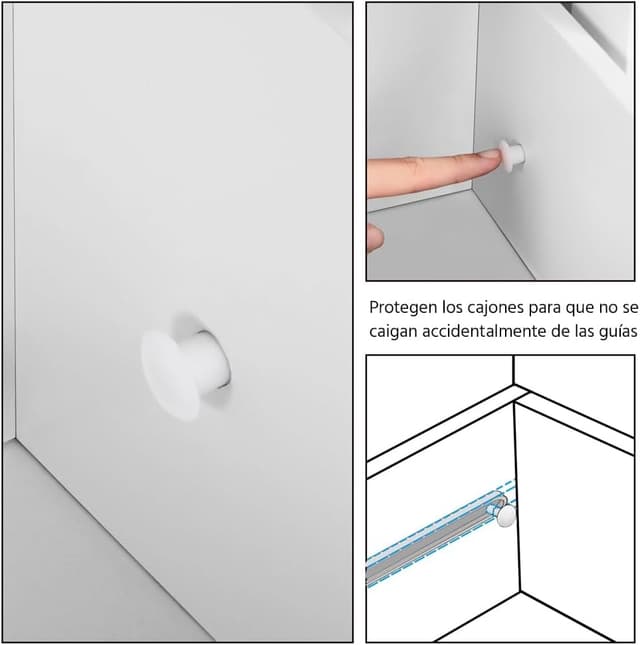 Protegen los cajones para que no se caigan accidentalmente de las guías