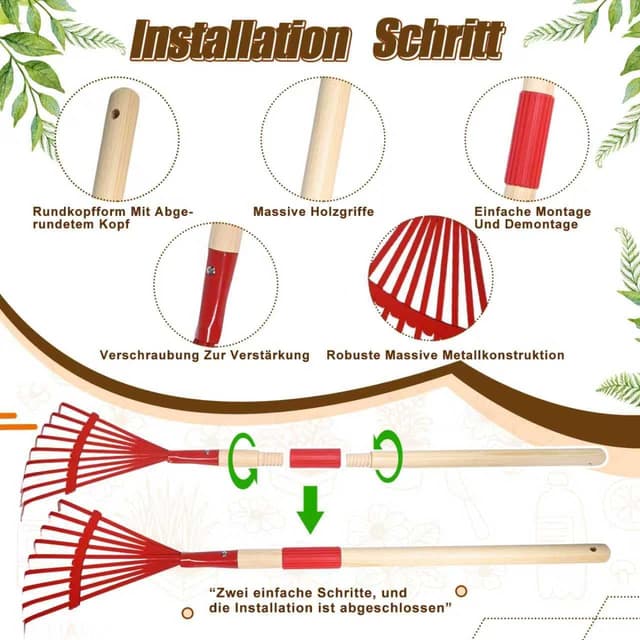 Installation Schritt

Rundkopfform Mit Abgerundetem Kopf

Massive Holzgriffe

Einfache Montage Und Demontage

Verschraubung Zur Verstärkung

Robuste Massive Metallkonstruktion

"Zwei einfache Schritte, und die Installation ist abgeschlossen"