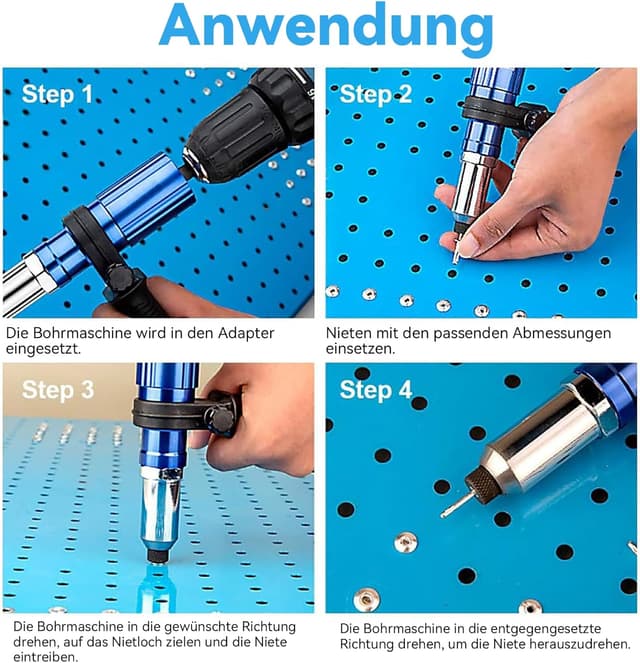 Anwendung

Step 1

Die Bohrmaschine wird in den Adapter eingesetzt.

Step 2

Nieten mit den passenden Abmessungen einsetzen.

Step 3

Die Bohrmaschine in die gewünschte Richtung drehen, auf das Nietloch zielen und die Niete eintreiben.

Step 4

Die Bohrmaschine in die entgegengesetzte Richtung drehen, um die Niete herauszudrehen.