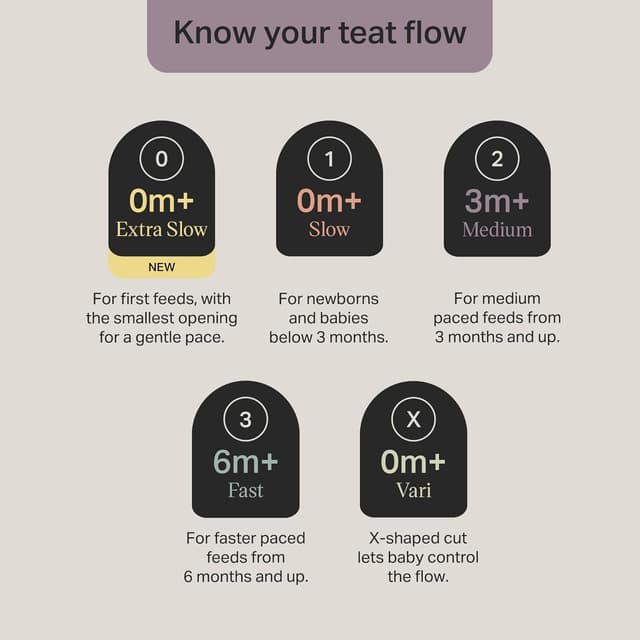 Know your teat flow

0
0m+
Extra Slow
NEW

For first feeds, with the smallest opening for a gentle pace.

1
0m+
Slow

For newborns and babies below 3 months.

2
3m+
Medium

For medium paced feeds from 3 months and up.

3
6m+
Fast

For faster paced feeds from 6 months and up.

X
0m+
Vari

X-shaped cut lets baby control the flow.