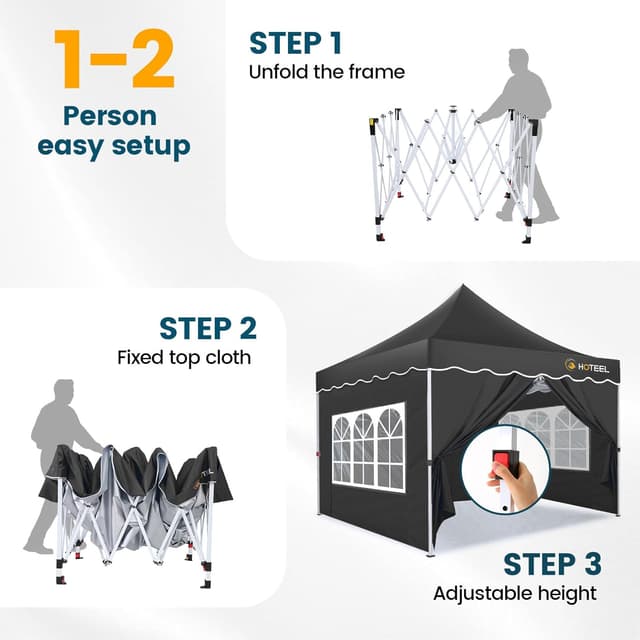 1-2
Person easy setup

STEP 1
Unfold the frame

STEP 2
Fixed top cloth

HOTEEL

STEP 3
Adjustable height