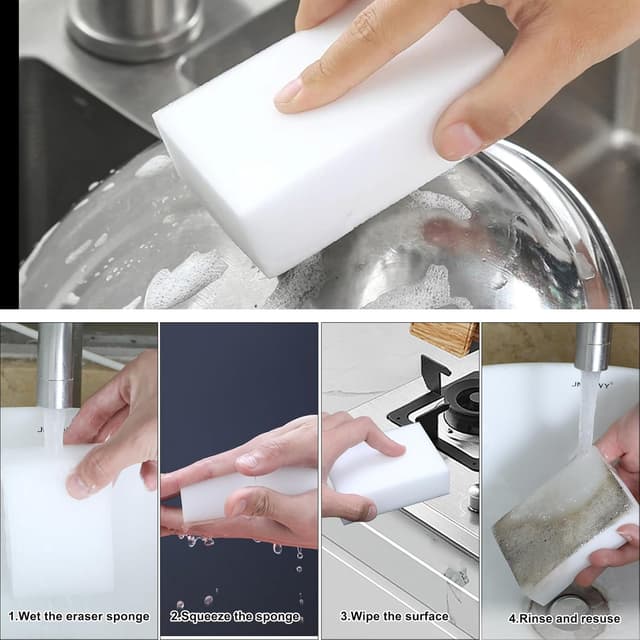 1.Wet the eraser sponge

2.Squeeze the sponge

3.Wipe the surface

4.Rinse and resuse