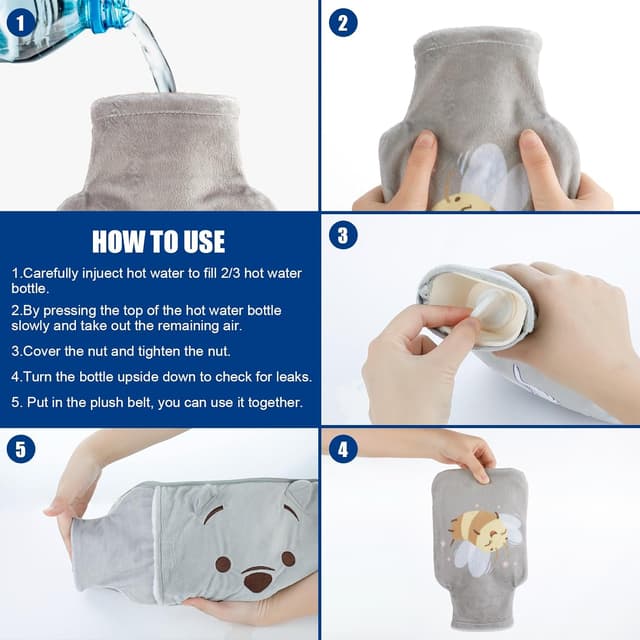 1

2

HOW TO USE

1.Carefully injuect hot water to fill 2/3 hot water bottle.

2.By pressing the top of the hot water bottle slowly and take out the remaining air.

3.Cover the nut and tighten the nut.

4.Turn the bottle upside down to check for leaks.

5. Put in the plush belt, you can use it together.

3

5

4