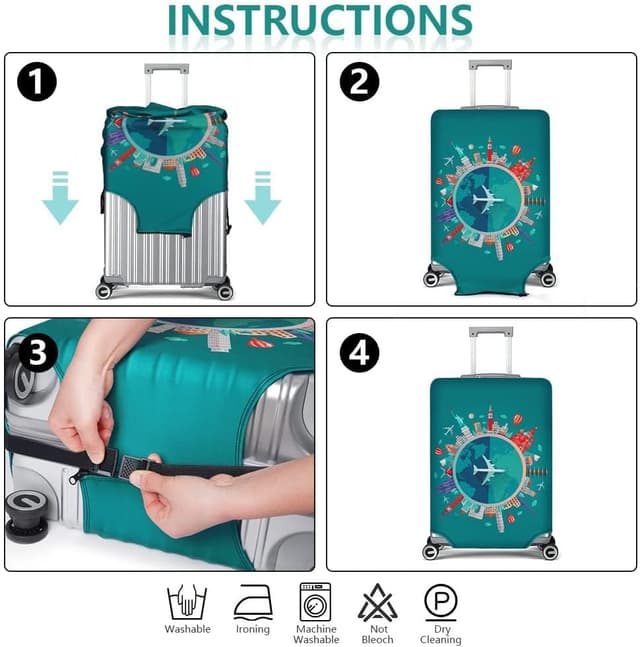 INSTRUCTIONS

1

2

3

4

Washable

Ironing

Machine Washable

Not Bleoch

P

Dry Cleaning