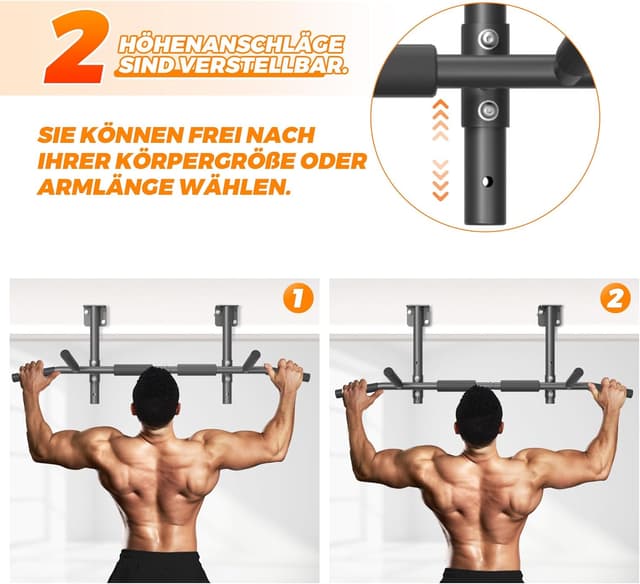 2 HÖHENANSCHLÄGE SIND VERSTELLBAR.

SIE KÖNNEN FREI NACH IHRER KÖRPERGRÖßE ODER ARMLÄNGE WÄHLEN.

1

2