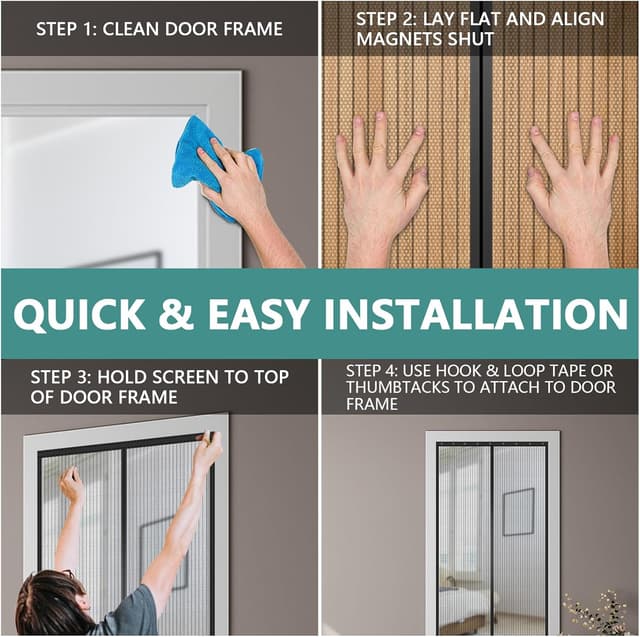 STEP 1: CLEAN DOOR FRAME

STEP 2: LAY FLAT AND ALIGN MAGNETS SHUT

QUICK & EASY INSTALLATION

STEP 3: HOLD SCREEN TO TOP OF DOOR FRAME

STEP 4: USE HOOK & LOOP TAPE OR THUMBTACKS TO ATTACH TO DOOR FRAME