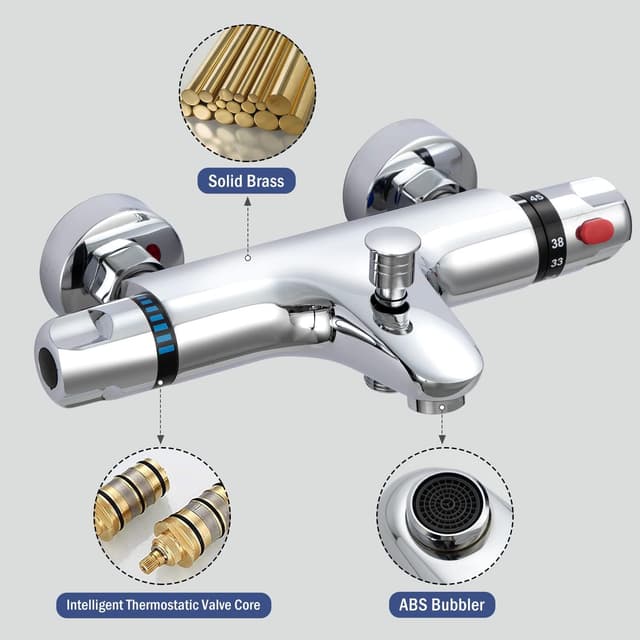 Solid Brass

45
38
33

Intelligent Thermostatic Valve Core

ABS Bubbler