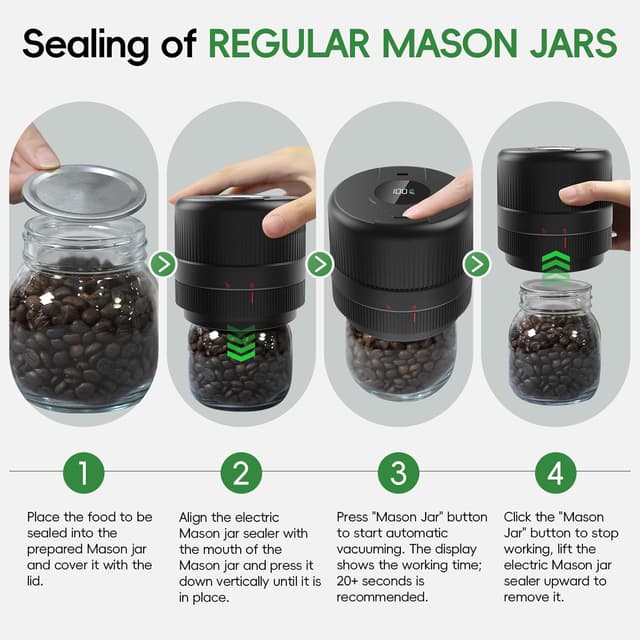 Sealing of REGULAR MASON JARS

100

1

Place the food to be sealed into the prepared Mason jar and cover it with the lid.

2

Align the electric Mason jar sealer with the mouth of the Mason jar and press it down vertically until it is in place.

3

Press "Mason Jar" button to start automatic vacuuming. The display shows the working time; 20+ seconds is recommended.

4

Click the "Mason Jar" button to stop working, lift the electric Mason jar sealer upward to remove it.