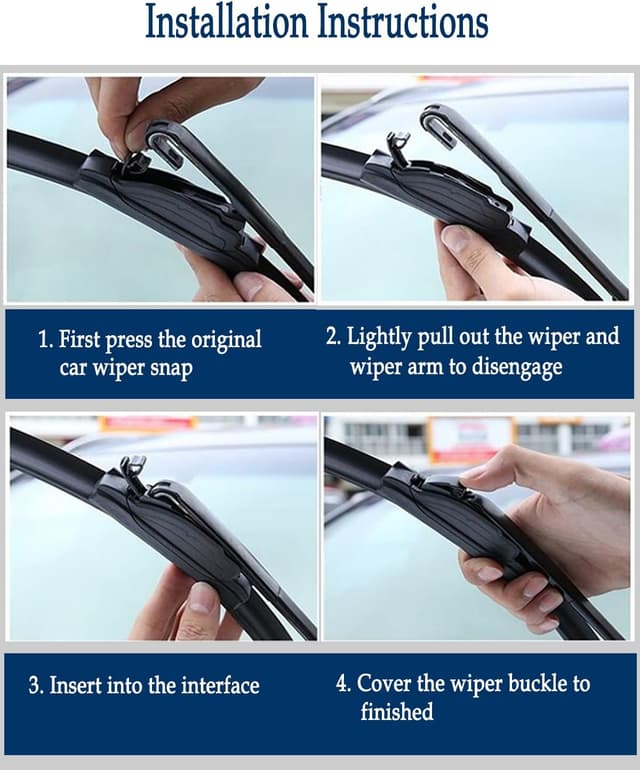 Installation Instructions

1. First press the original car wiper snap

2. Lightly pull out the wiper and wiper arm to disengage

3. Insert into the interface

4. Cover the wiper buckle to finished