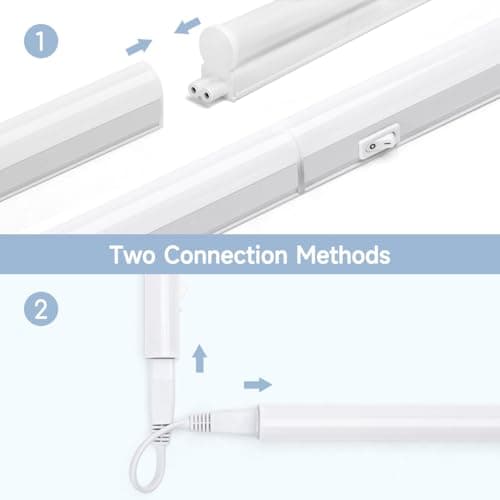 1

Two Connection Methods

2