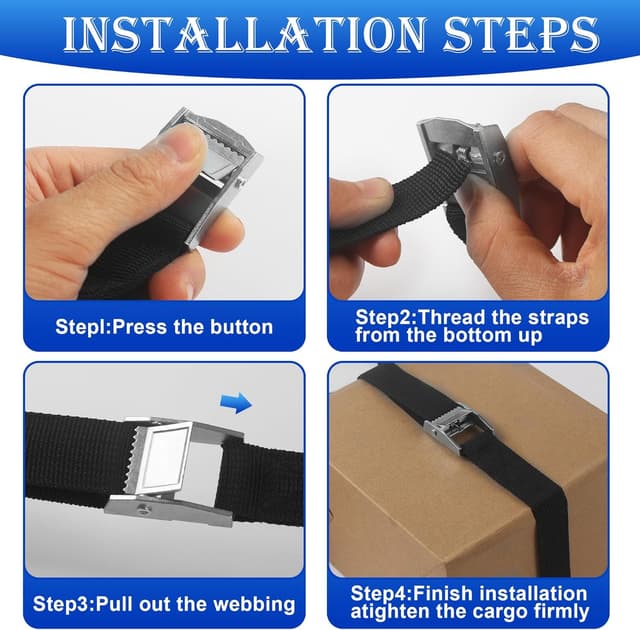 INSTALLATION STEPS

Stepl:Press the button

Step2:Thread the straps from the bottom up

Step3:Pull out the webbing

Step4:Finish installation atighten the cargo firmly