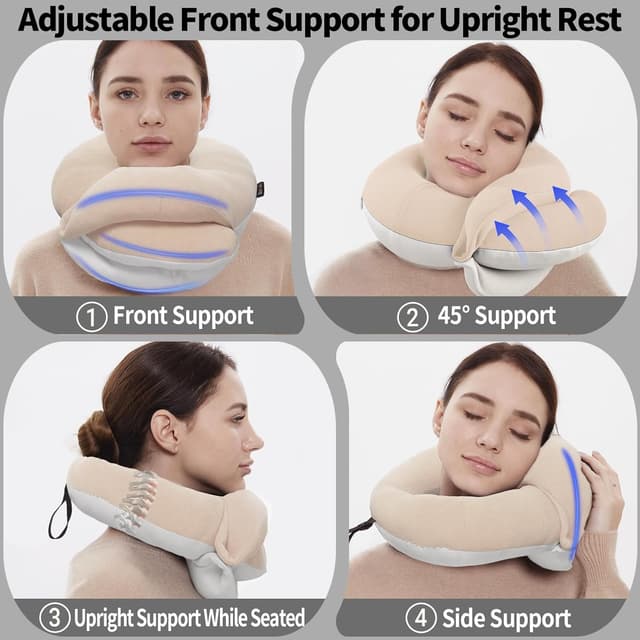 Adjustable Front Support for Upright Rest

① Front Support

② 45° Support

③ Upright Support While Seated

④ Side Support