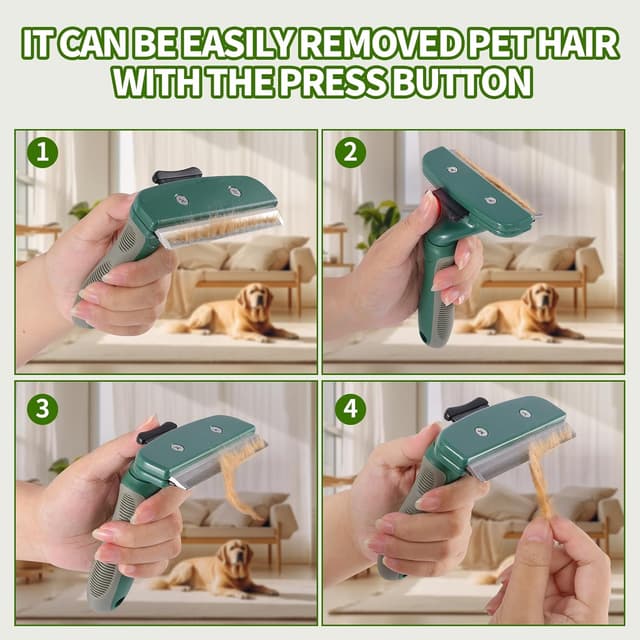 IT CAN BE EASILY REMOVED PET HAIR WITH THE PRESS BUTTON

1

2

3

4