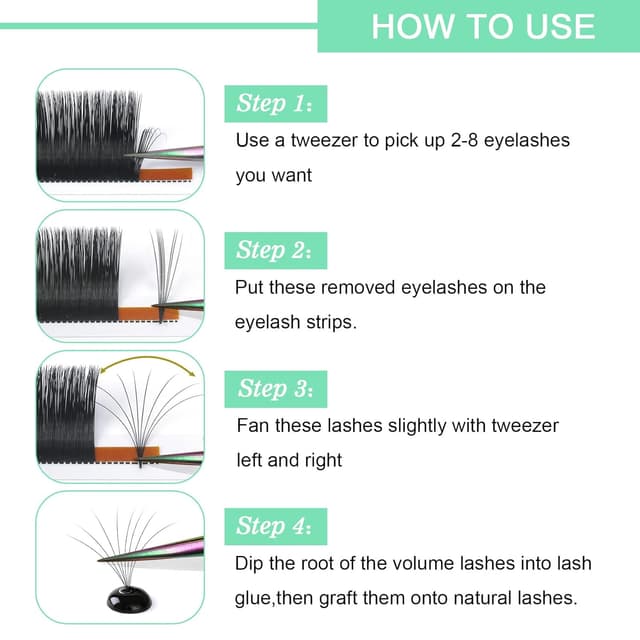 HOW TO USE

Step 1:
Use a tweezer to pick up 2-8 eyelashes you want

Step 2:
Put these removed eyelashes on the eyelash strips.

Step 3:
Fan these lashes slightly with tweezer left and right

Step 4:
Dip the root of the volume lashes into lash glue,then graft them onto natural lashes.