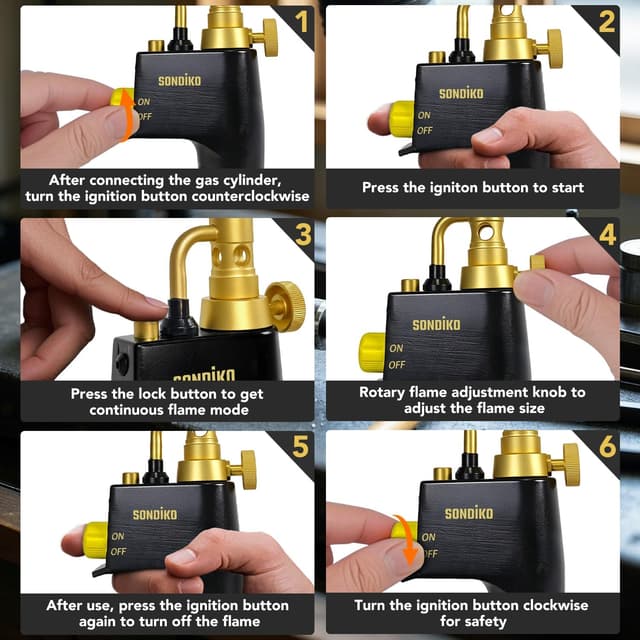 1

SONDIKO

ON
OFF

After connecting the gas cylinder, turn the ignition button counterclockwise

2

SONDIKO

ON
OFF

Press the igniton button to start

3

SONDIKO

Press the lock button to get continuous flame mode

4

SONDIKO

ON
OFF

Rotary flame adjustment knob to adjust the flame size

5

SONDIKO

ON
OFF

After use, press the ignition button again to turn off the flame

6

SONDIKO

ON
OFF

Turn the ignition button clockwise for safety