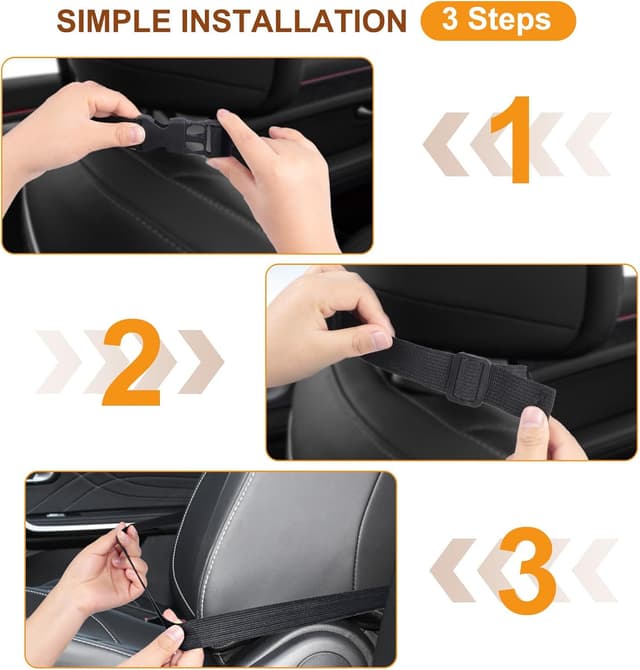 SIMPLE INSTALLATION 3 Steps

1

2

3