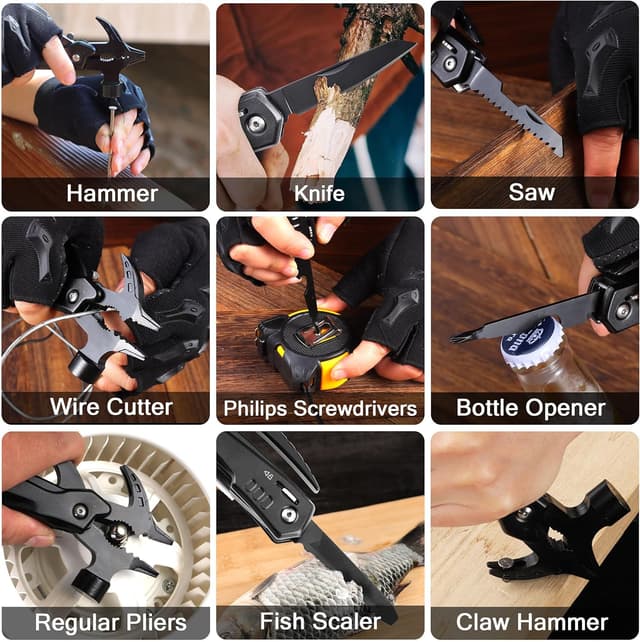 Hammer

Knife

Saw

Wire Cutter

Philips Screwdrivers

Bottle Opener

Regular Pliers

Fish Scaler

Claw Hammer