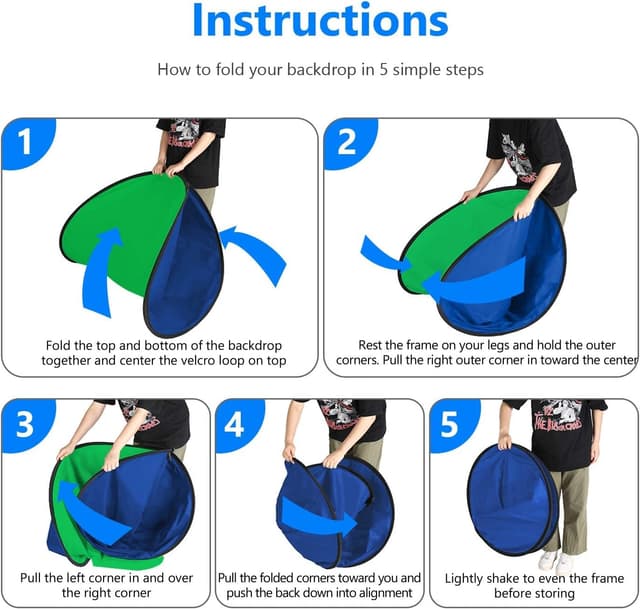 Instructions

How to fold your backdrop in 5 simple steps

1

Fold the top and bottom of the backdrop together and center the velcro loop on top

2

Rest the frame on your legs and hold the outer corners. Pull the right outer corner in toward the center

3

Pull the left corner in and over the right corner

4

Pull the folded corners toward you and push the back down into alignment

5

Lightly shake to even the frame before storing