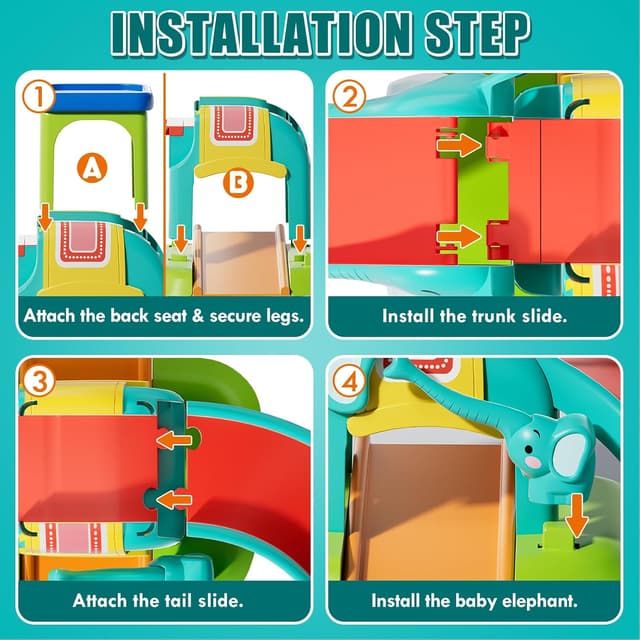 INSTALLATION STEP

1

A

B

Attach the back seat & secure legs.

2

Install the trunk slide.

3

Attach the tail slide.

4

Install the baby elephant.