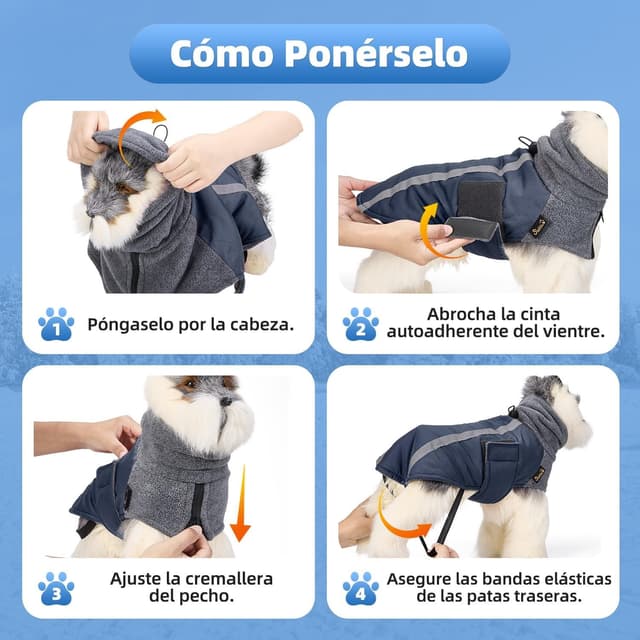 Cómo Ponérselo

1 Póngaselo por la cabeza.

2 Abrocha la cinta autoadherente del vientre.

3 Ajuste la cremallera del pecho.

4 Asegure las bandas elásticas de las patas traseras.