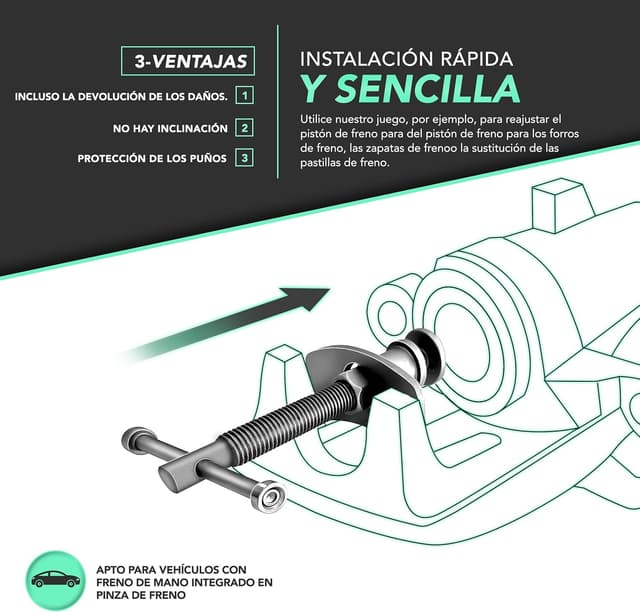 3-VENTAJAS

INCLUSO LA DEVOLUCIÓN DE LOS DAÑOS. 1

NO HAY INCLINACIÓN 2

PROTECCIÓN DE LOS PUÑOS 3

INSTALACIÓN RÁPIDA
Y SENCILLA

Utilice nuestro juego, por ejemplo, para reajustar el pistón de freno para del pistón de freno para los forros de freno, las zapatas de frenoo la sustitución de las pastillas de freno.

APTO PARA VEHÍCULOS CON FRENO DE MANO INTEGRADO EN PINZA DE FRENO