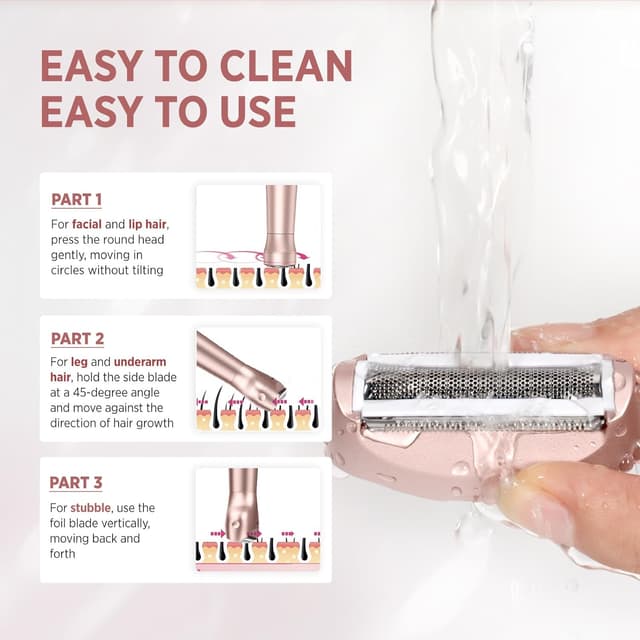 EASY TO CLEAN
EASY TO USE

PART 1

For facial and lip hair, press the round head gently, moving in circles without tilting

PART 2

For leg and underarm hair, hold the side blade at a 45-degree angle and move against the direction of hair growth

PART 3

For stubble, use the foil blade vertically, moving back and forth