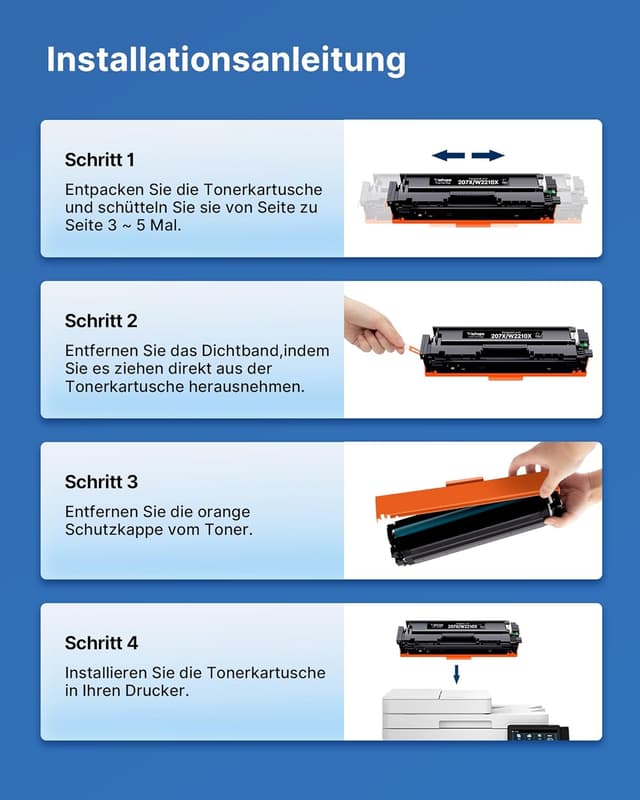 Installationsanleitung

Schritt 1

Entpacken Sie die Tonerkartusche und schütteln Sie sie von Seite zu Seite 3 ~ 5 Mal.

207X/W2210X

Schritt 2

Entfernen Sie das Dichtband,indem Sie es ziehen direkt aus der Tonerkartusche herausnehmen.

207X/W2210X

Schritt 3

Entfernen Sie die orange Schutzkappe vom Toner.

Schritt 4

Installieren Sie die Tonerkartusche in Ihren Drucker.

207X/W2210X