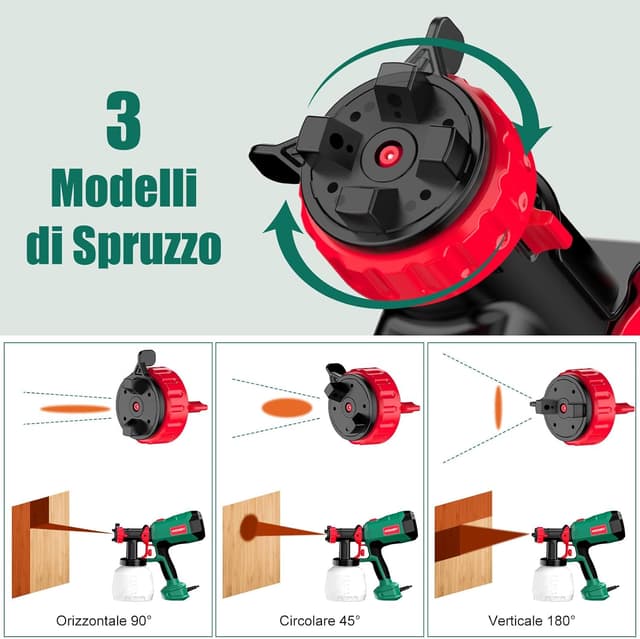 3
Modelli
di Spruzzo

Orizzontale 90°

Circolare 45°

Verticale 180°