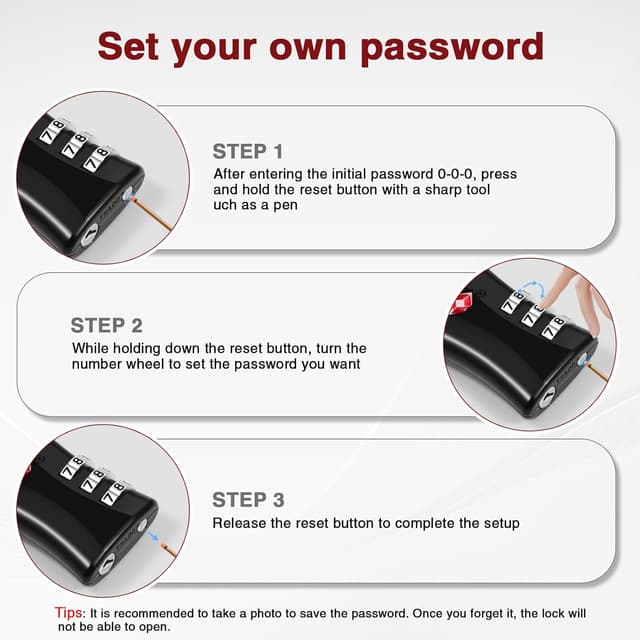 Set your own password

STEP 1
After entering the initial password 0-0-0, press and hold the reset button with a sharp tool uch as a pen

STEP 2
While holding down the reset button, turn the number wheel to set the password you want

STEP 3
Release the reset button to complete the setup

Tips: It is recommended to take a photo to save the password. Once you forget it, the lock will not be able to open.